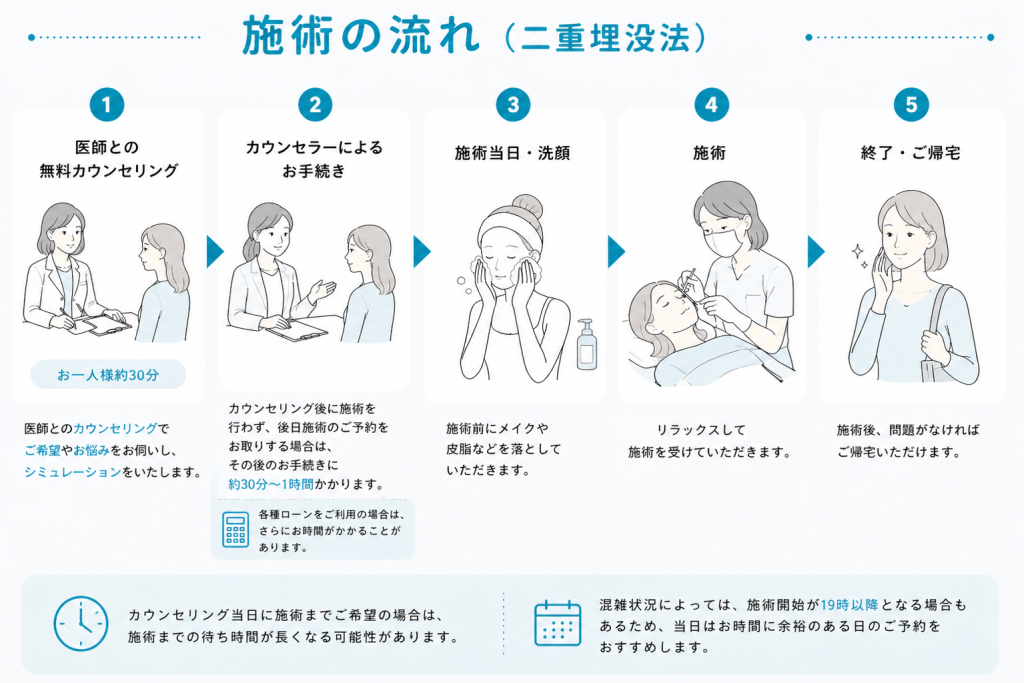 施術の流れ（二重埋没法）

1
医師との無料カウンセリング
お一人様約30分
医師とのカウンセリングでご希望やお悩みをお伺いし、シミュレーションをいたします。

2
カウンセラーによるお手続き
カウンセリング後に施術を行わず、後日施術のご予約をお取りする場合は、その後のお手続きに約30分〜1時間かかります。
各種ローンをご利用の場合は、さらにお時間がかかることがあります。

3
施術当日・洗顔
施術前にメイクや皮脂などを落としていただきます。

4
施術
リラックスして施術を受けていただきます。

5
終了・ご帰宅
施術後、問題がなければご帰宅いただけます。

カウンセリング当日に施術までご希望の場合は、施術までの待ち時間が長くなる可能性があります。

混雑状況によっては、施術開始が19時以降となる場合もあるため、当日はお時間に余裕のある日のご予約をおすすめします。